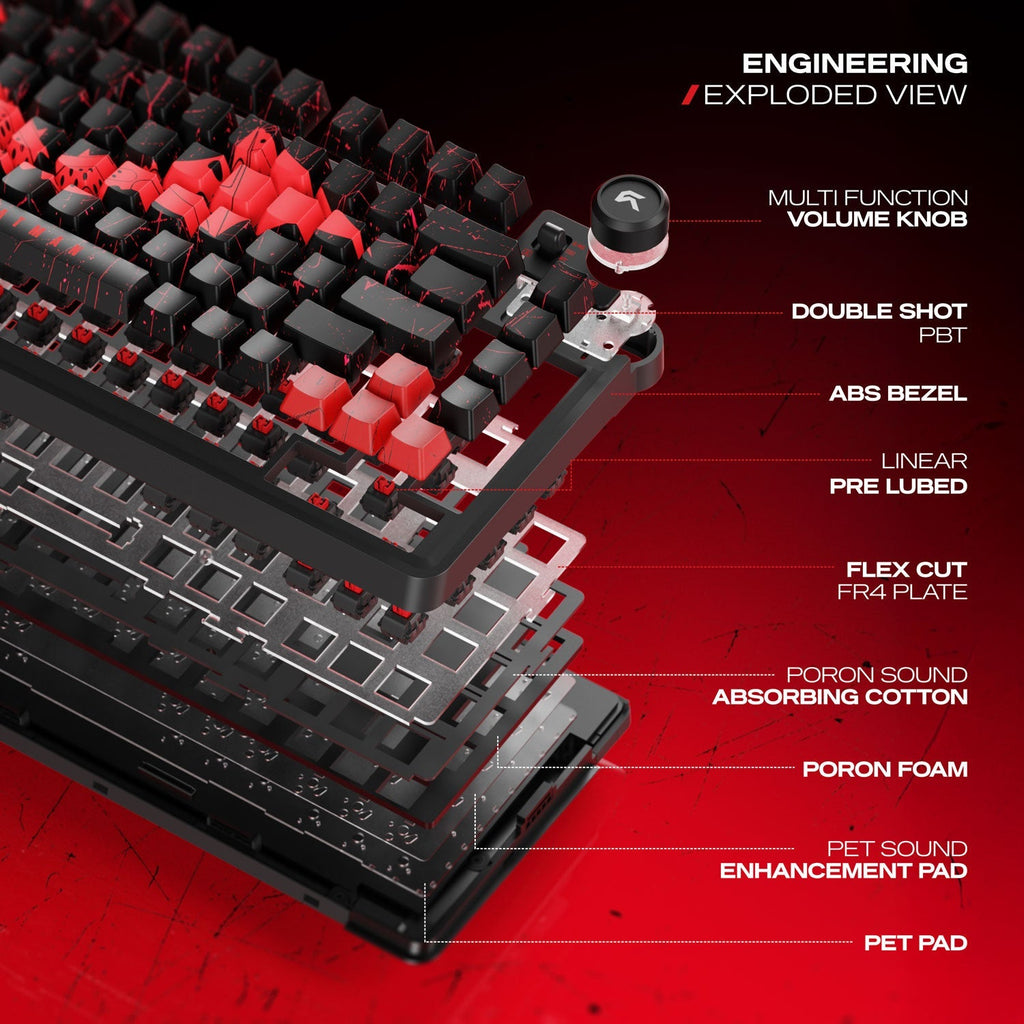 ENGINEERING
/ EXPLODED VIEW

MULTI FUNCTION
VOLUME KNOB

DOUBLE SHOT
PBT

ABS BEZEL

LINEAR
PRE LUBED

FLEX CUT
FR4 PLATE

PORON SOUND
ABSORBING COTTON

PORON FOAM

PET SOUND
ENHANCEMENT PAD

PET PAD